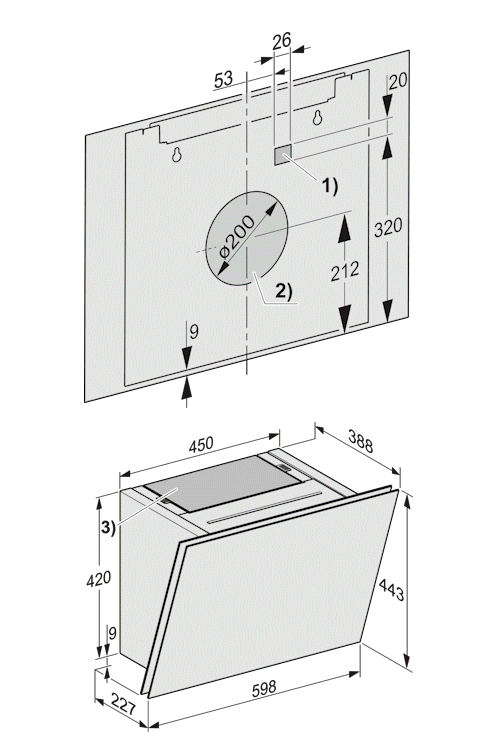 26
53
20
1)
ø200
320
212
2)
9
450
388
3)
420
443
9
598
227