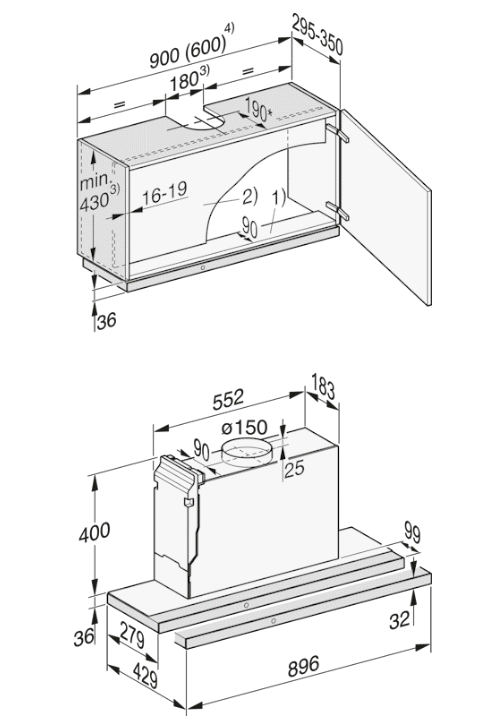 900 (600)$^{4)}$
295-350
=
180$^{3)}$
=
190*
min. 430$^{3)}$
16-19
2)
1)
90
36

552
183
ø150
90
25
400
99
36
279
32
429
896