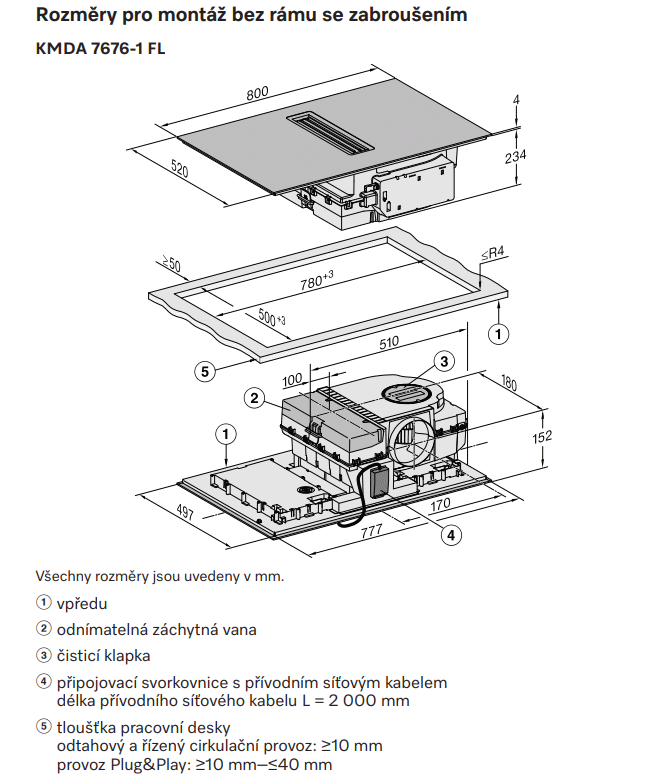 Rozměry pro montáž bez rámu se zabroušením

KMDA 7676-1 FL

800

4

234

520

≥50

≤R4

$780^{+3}$

$500^{+3}$

①

⑤

510

③

100

180

②

①

152

497

170

777

④

Všechny rozměry jsou uvedeny v mm.

① vpředu

② odnímatelná záchytná vana

③ čisticí klapka

④ připojovací svorkovnice s přívodním síťovým kabelem délka přívodního síťového kabelu L = 2 000 mm

⑤ tloušťka pracovní desky
odtahový a řízený cirkulační provoz: ≥10 mm
provoz Plug&Play: ≥10 mm–≤40 mm